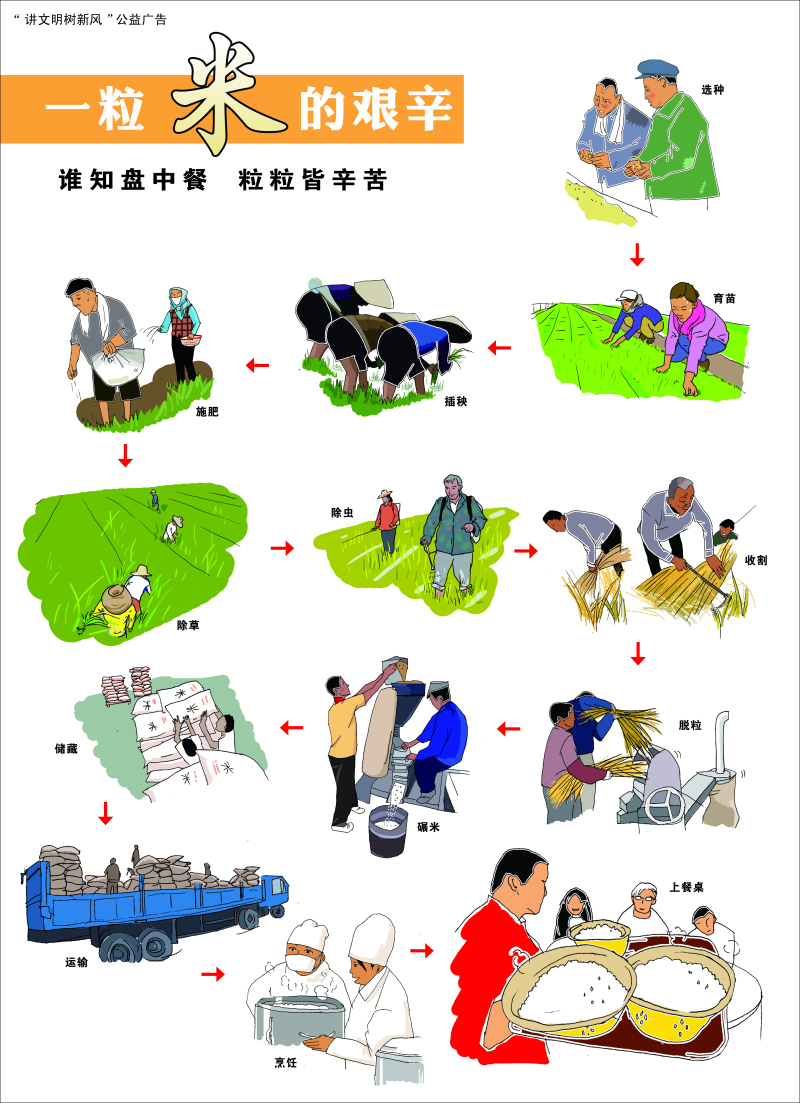 “讲文明树新风”公益广告

一粒米的艰辛

谁知盘中餐 粒粒皆辛苦

选种

育苗

插秧

施肥

除草

除虫

收割

脱粒

碾米

储藏

运输

烹饪

上餐桌